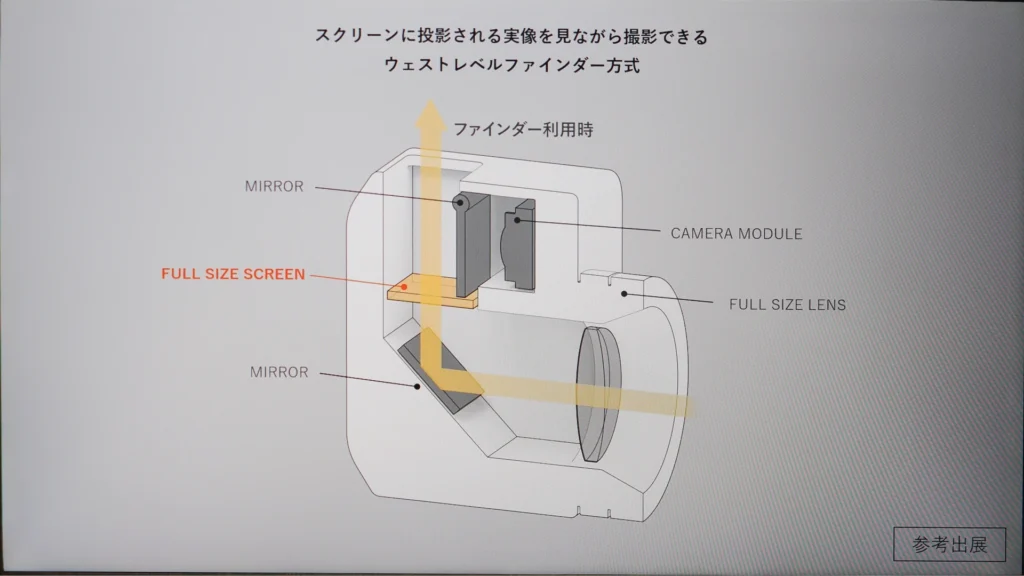 スクリーンに投影される実像を見ながら撮影できる
ウェストレベルファインダー方式

ファインダー利用時

MIRROR

CAMERA MODULE

FULL SIZE SCREEN

FULL SIZE LENS

MIRROR

参考出展